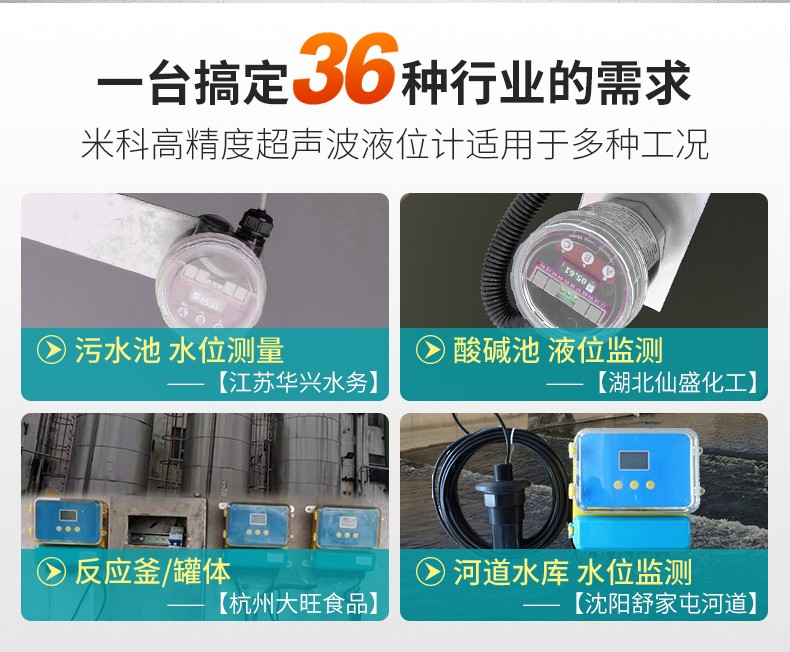 一台搞定36种行业的需求

米科高精度超声波液位计适用于多种工况

污水池 水位测量
——【江苏华兴水务】

酸碱池 液位监测
——【湖北仙盛化工】

反应釜/罐体
——【杭州大旺食品】

河道水库 水位监测
——【沈阳舒家屯河道】