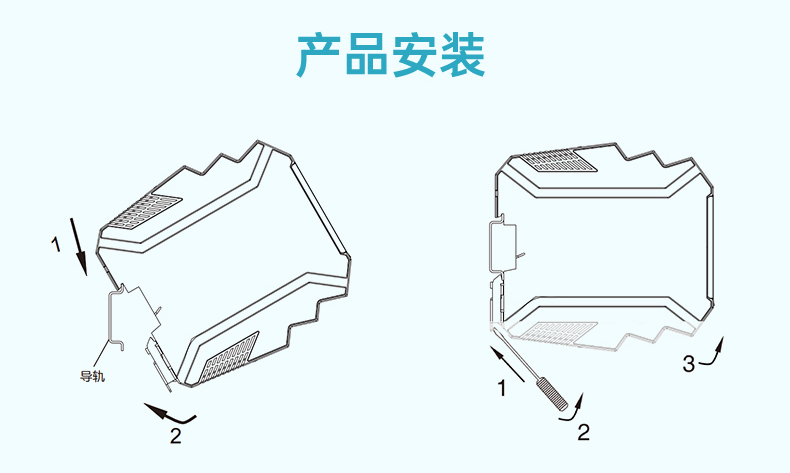 产品安装

1

导轨

2

1

2

3